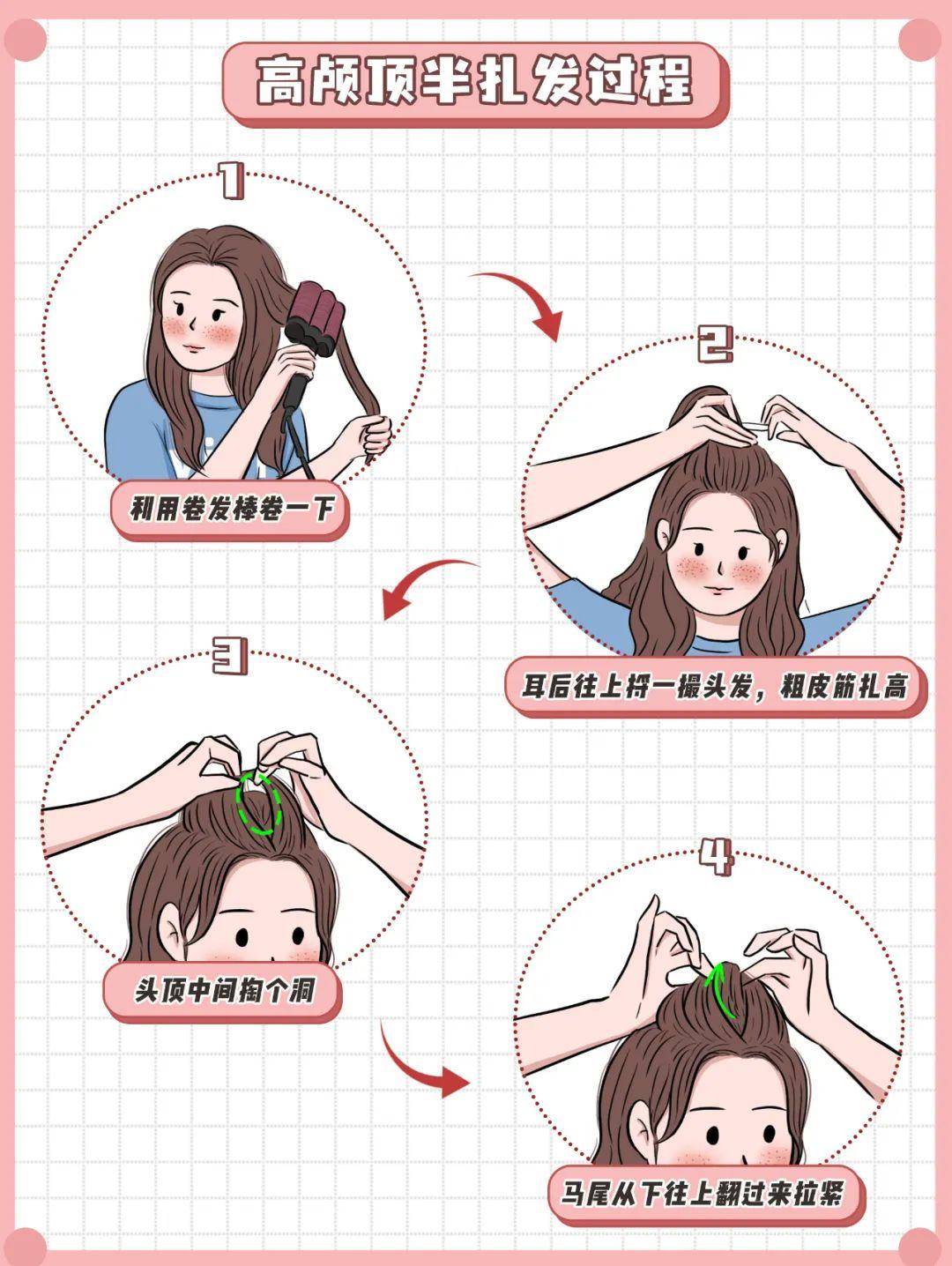 高颅顶半扎发过程

1

利用卷发棒卷一下

2

耳后往上捋一撮头发，粗皮筋扎高

3

头顶中间掏个洞

4

马尾从下往上翻过来拉紧